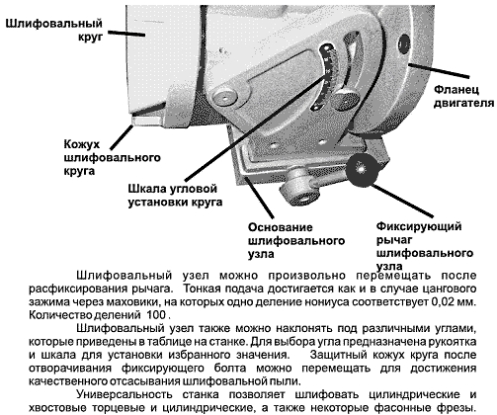 Шлифовальный круг

Фланец двигателя

Кожух шлифовального круга

Шкала угловой установки круга

Основание шлифовального узла

Фиксирующий рычаг шлифовального узла

Шлифовальный узел можно произвольно перемещать после расфиксирования рычага. Тонкая подача достигается как и в случае цангового зажима через маховики, на которых одно деление нониуса соответствует 0,02 мм. Количество делений 100 .

Шлифовальный узел также можно наклонять под различными углами, которые приведены в таблице на станке. Для выбора угла предназначена рукоятка и шкала для установки избранного значения. Защитный кожух круга после отворачивания фиксирующего болта можно перемещать для достижения качественного отсасывания шлифовальной пыли.

Универсальность станка позволяет шлифовать цилиндрические и хвостовые торцевые и цилиндрические, а также некоторые фасонные фрезы.