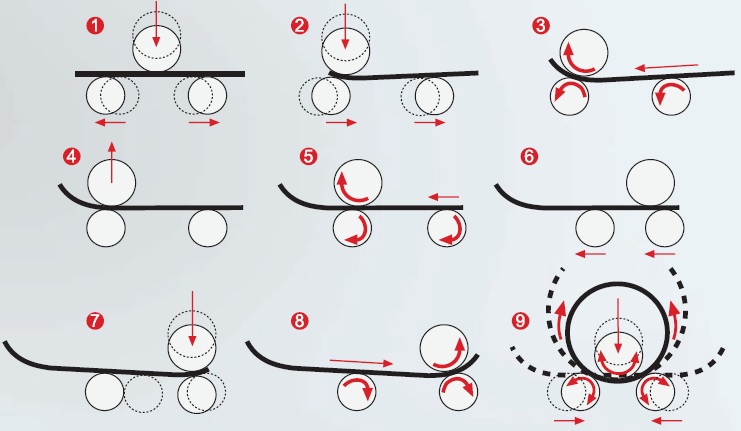 1
2
3
4
5
6
7
8
9