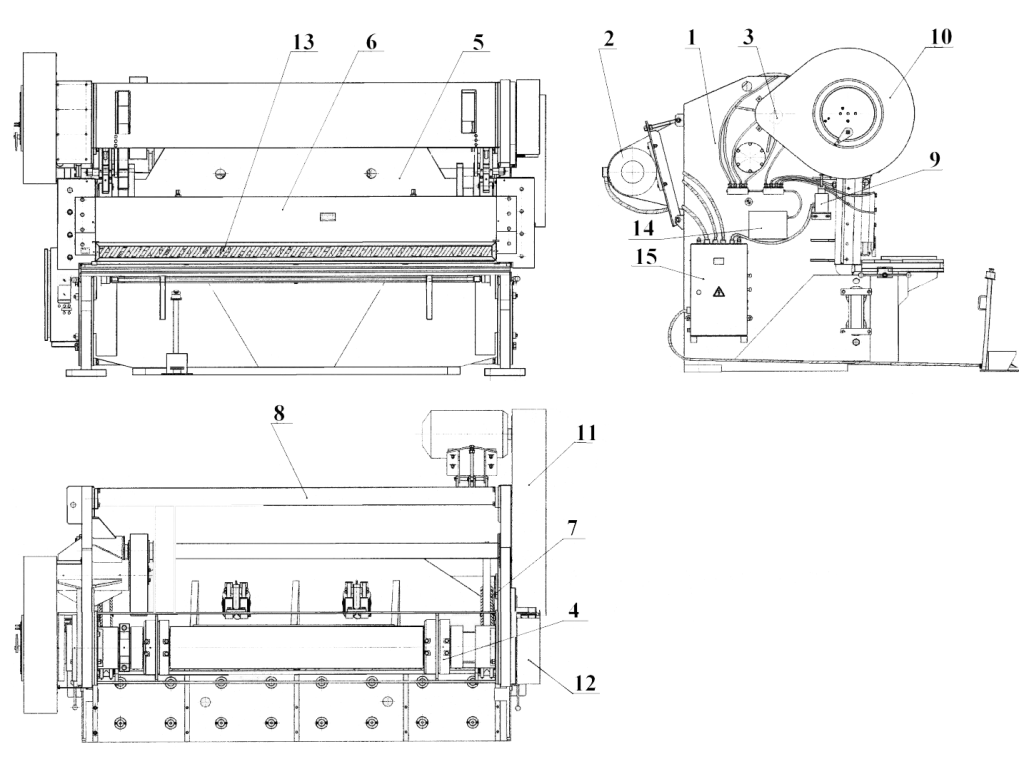 13
6
5
2
1
3
10
9
14
15
8
11
7
4
12