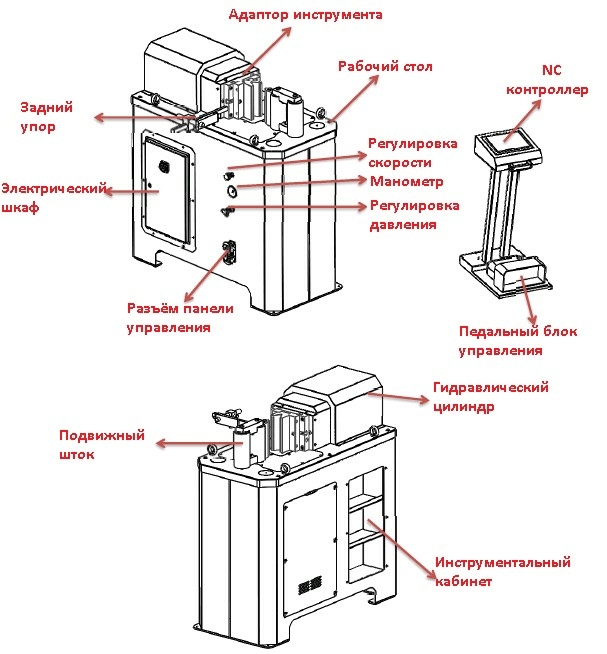 Адаптор инструмента

Рабочий стол

NC контроллер

Задний упор

Регулировка скорости

Манометр

Электрический шкаф

Регулировка давления

Разъём панели управления

Педальный блок управления

Гидравлический цилиндр

Подвижный шток

Инструментальный кабинет