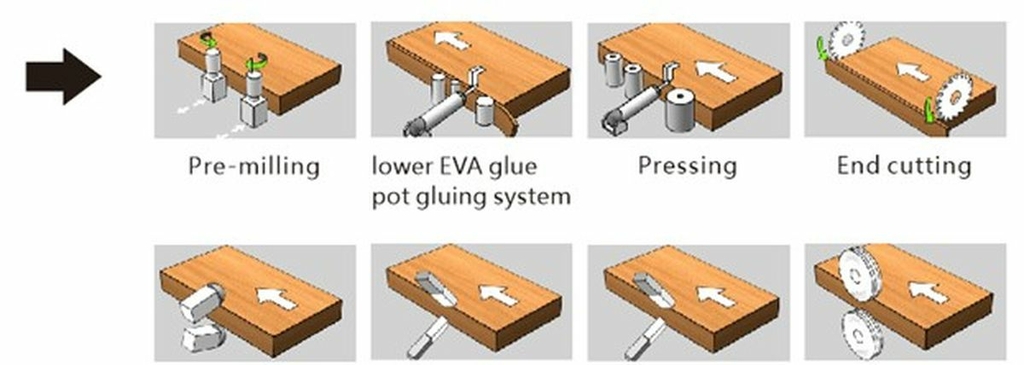 Pre-milling

lower EVA glue pot gluing system

Pressing

End cutting