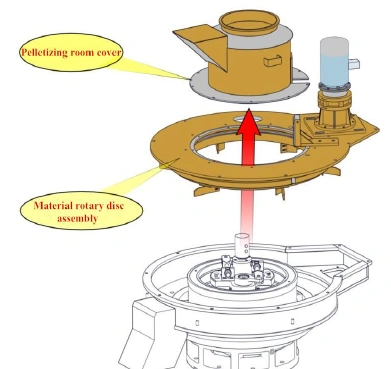 Pelletizing room cover

Material rotary disc assembly