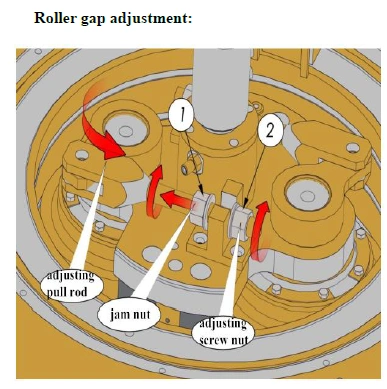 Roller gap adjustment:

1

2

adjusting pull rod

jam nut

adjusting screw nut