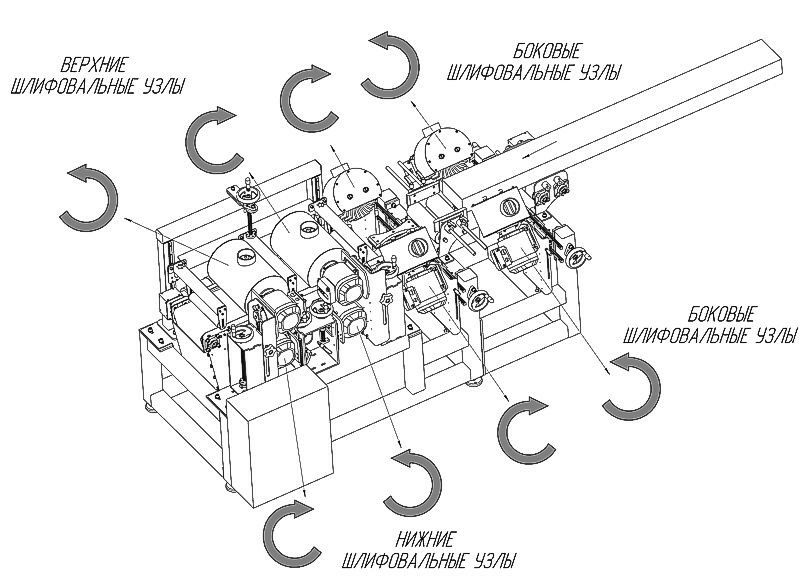 ВЕРХНИЕ
ШЛИФОВАЛЬНЫЕ УЗЛЫ

БОКОВЫЕ
ШЛИФОВАЛЬНЫЕ УЗЛЫ

БОКОВЫЕ
ШЛИФОВАЛЬНЫЕ УЗЛЫ

НИЖНИЕ
ШЛИФОВАЛЬНЫЕ УЗЛЫ