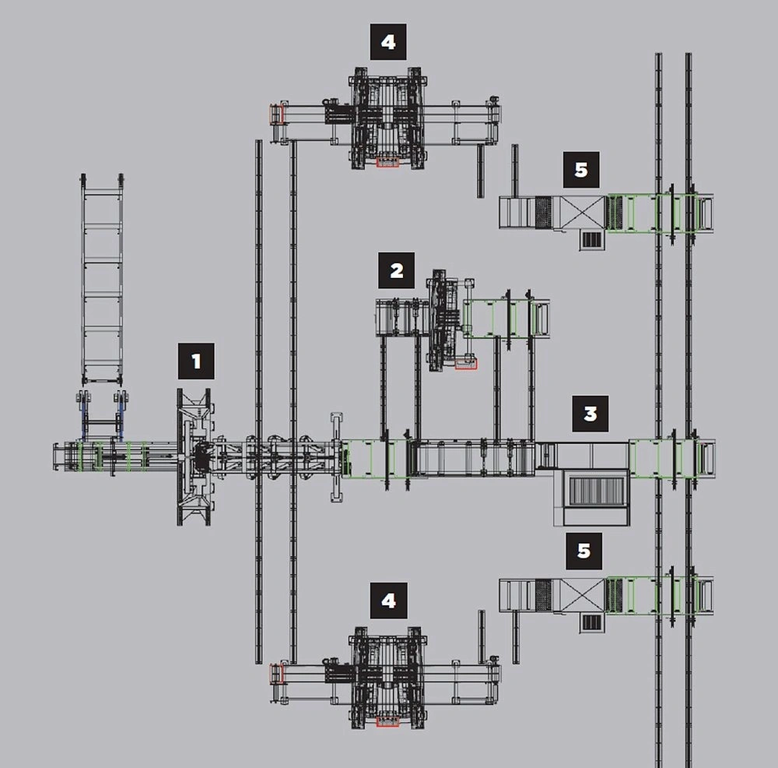 4

5

2

1

3

5

4